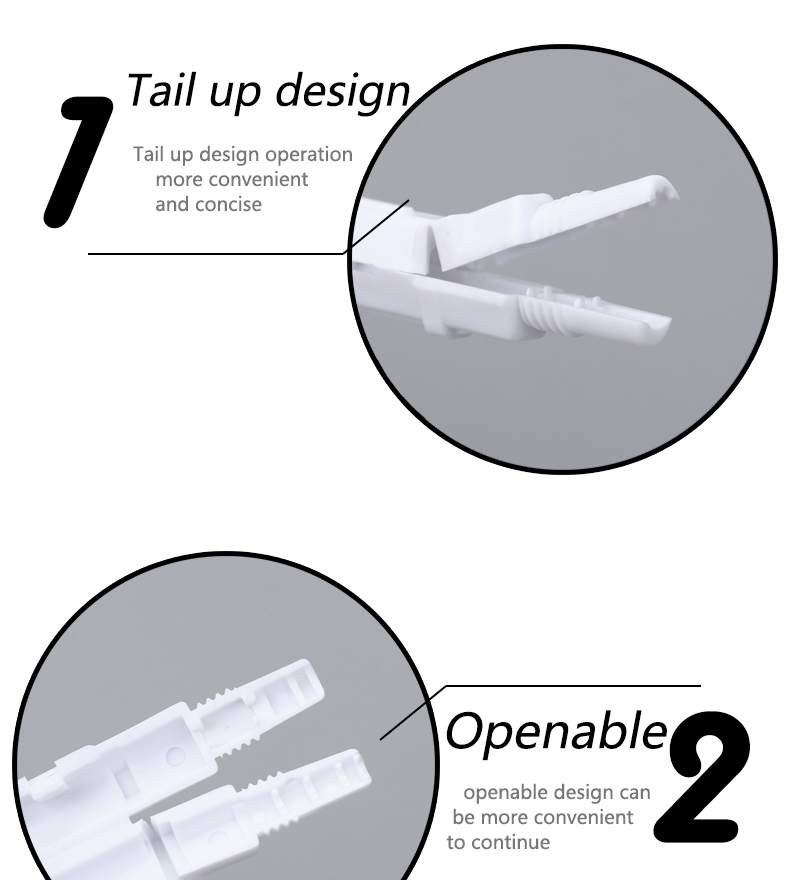 1
Tail up design

Tail up design operation more convenient and concise

Openable
2

openable design can be more convenient to continue