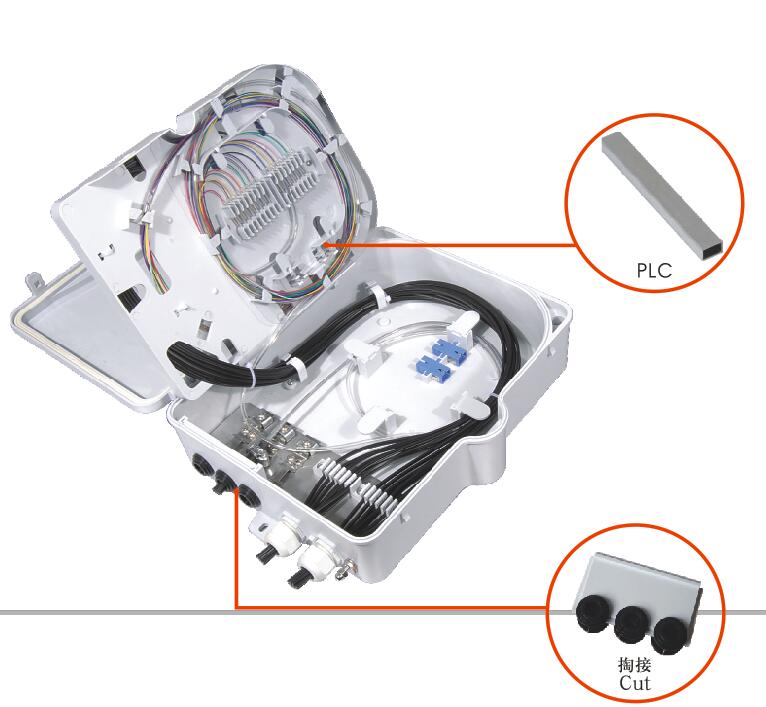 PLC

掏接
Cut